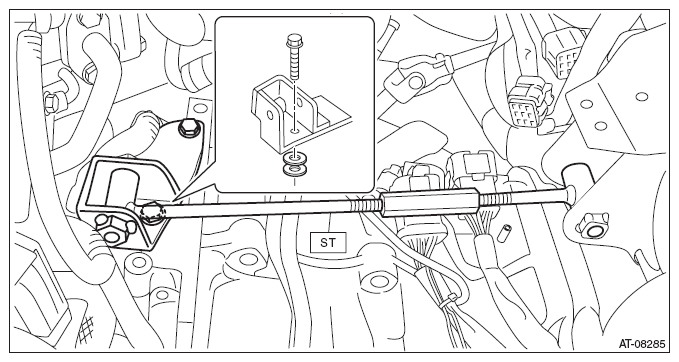 ST

AT-08285