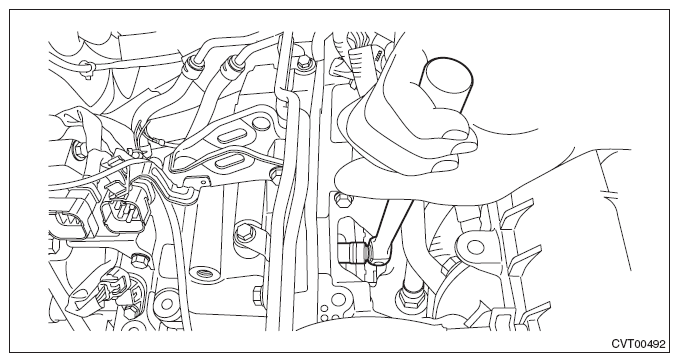 CVT00492