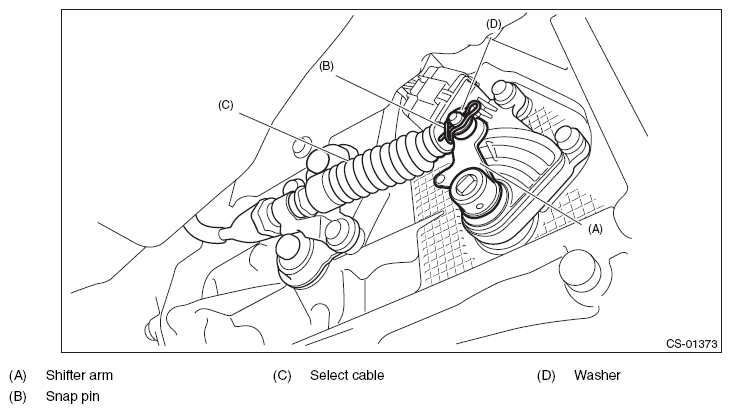 (D)
(B)
(C)
(A)
CS-01373

(A) Shifter arm
(B) Snap pin

(C) Select cable

(D) Washer