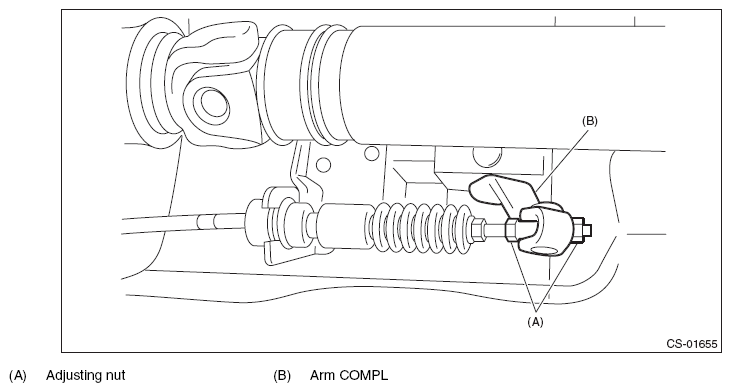 (B)

(A)

CS-01655

(A) Adjusting nut (B) Arm COMPL