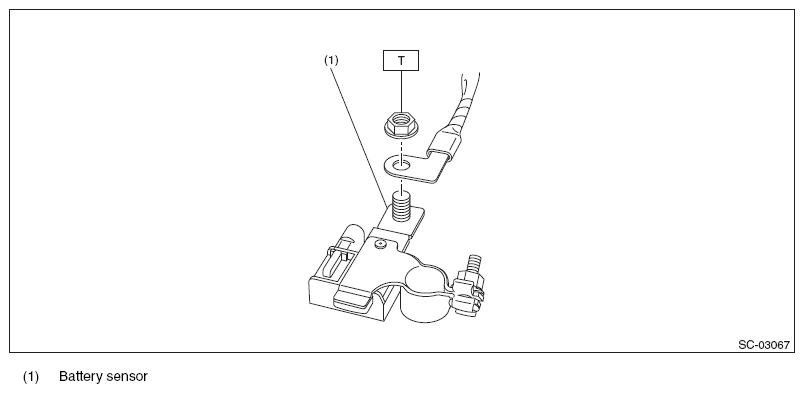 (1)

T

SC-03067

(1) Battery sensor