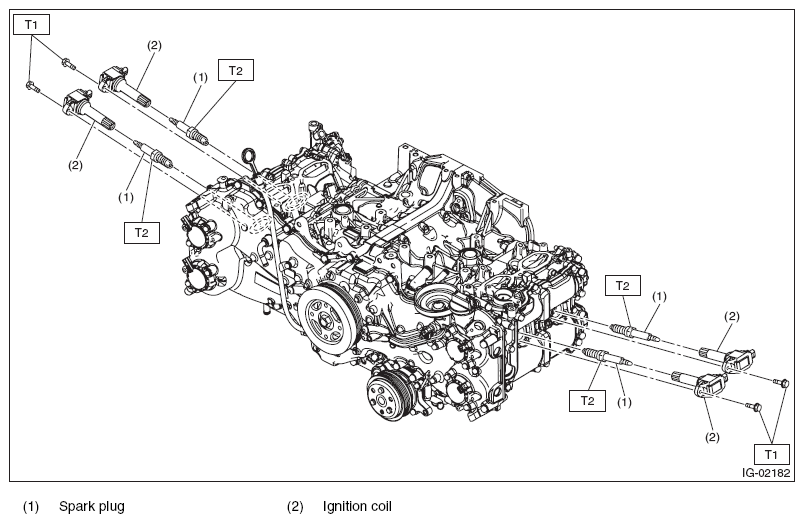 T1
(2)
(1)
T2
(2)
(1)
T2
T2
(1)
(2)
T2
(1)
(2)
T1
IG-02182

(1) Spark plug (2) Ignition coil