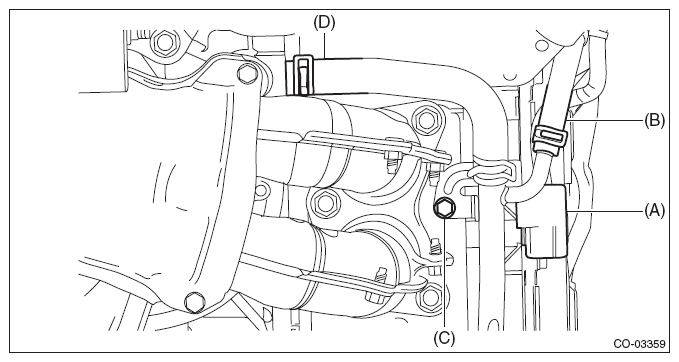 (D)
(B)
(A)
(C)
CO-03359