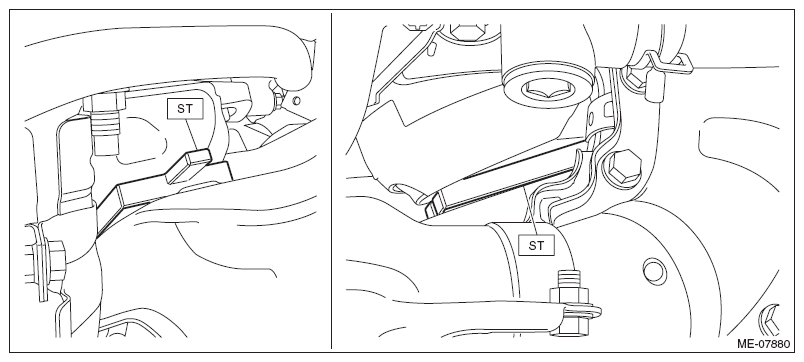 ST

ST

ME-07880