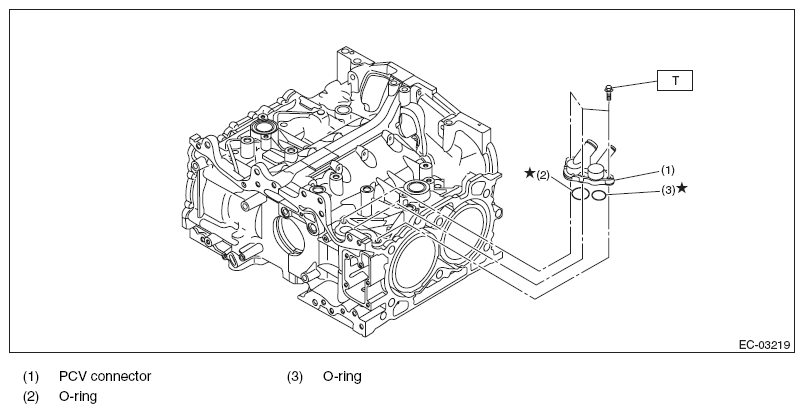 T

(1)

★(2)

(3)★

EC-03219

(1) PCV connector
(2) O-ring

(3) O-ring