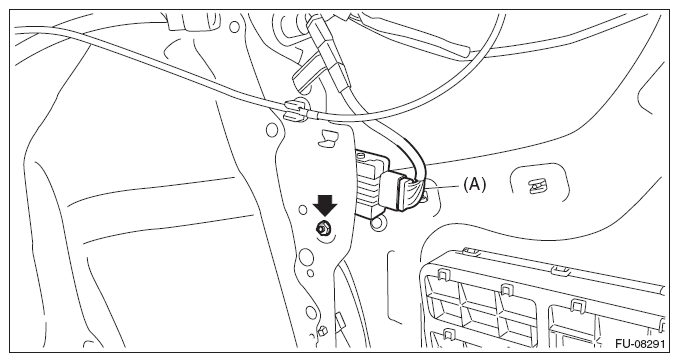 (A)

FU-08291