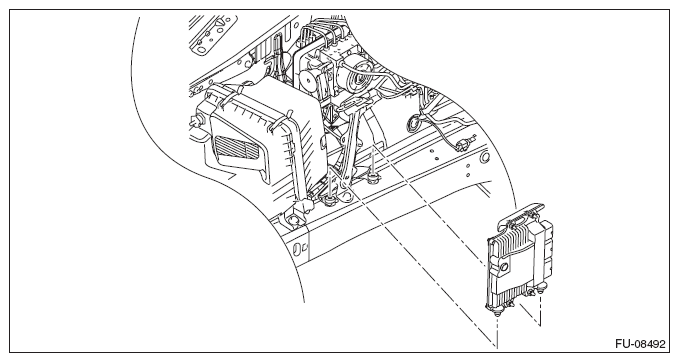 FU-08492