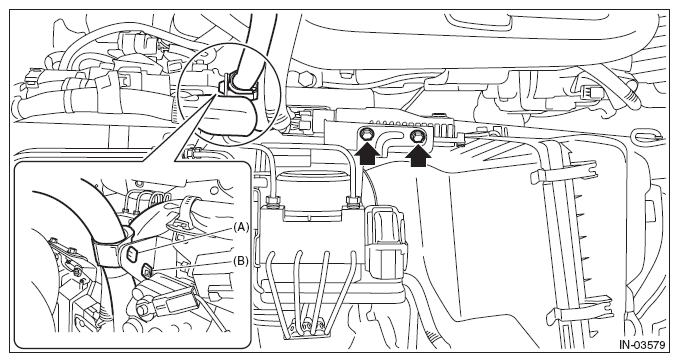 (A)
(B)
IN-03579