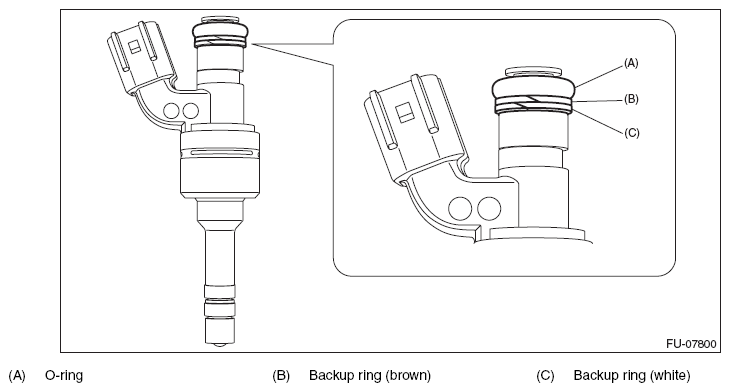 (A)
(B)
(C)

FU-07800

(A) O-ring (B) Backup ring (brown) (C) Backup ring (white)