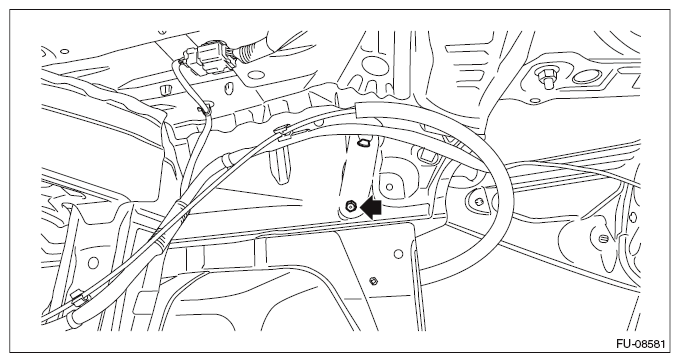 FU-08581