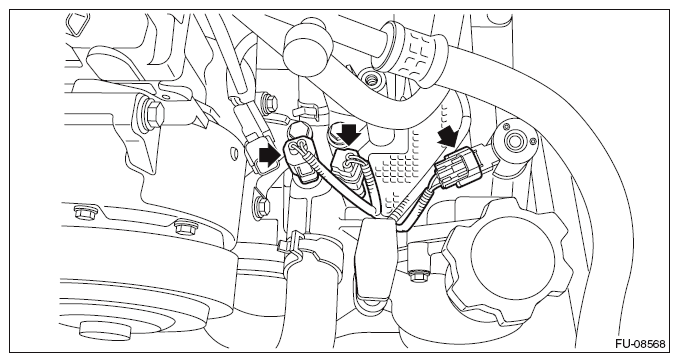 FU-08568