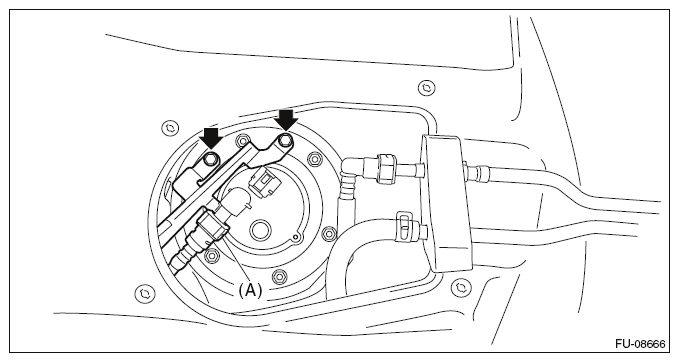 (A)

FU-08666