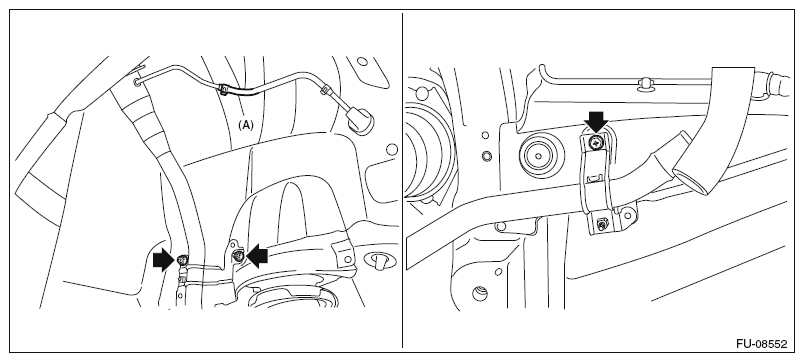 (A)

FU-08552