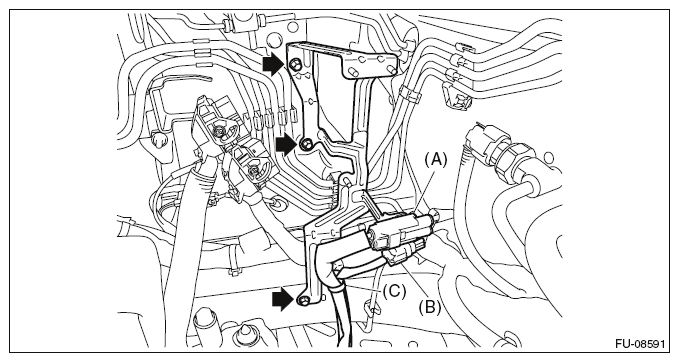 (A)
(C)
(B)
FU-08591