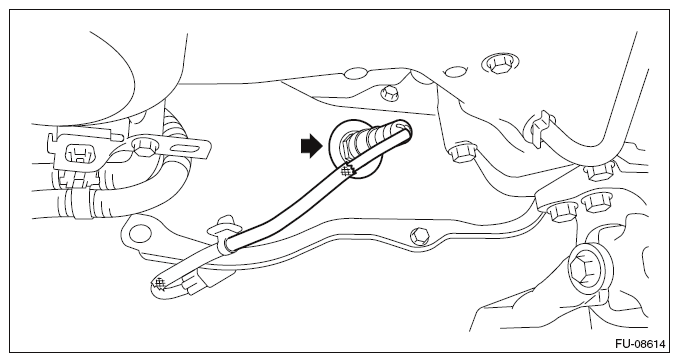 FU-08614