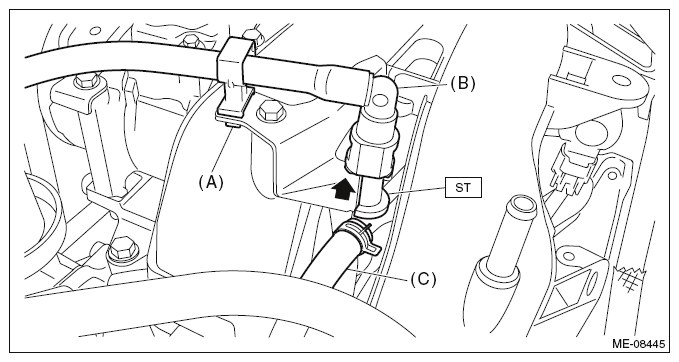 (B)

(A)

ST

(C)

ME-08445