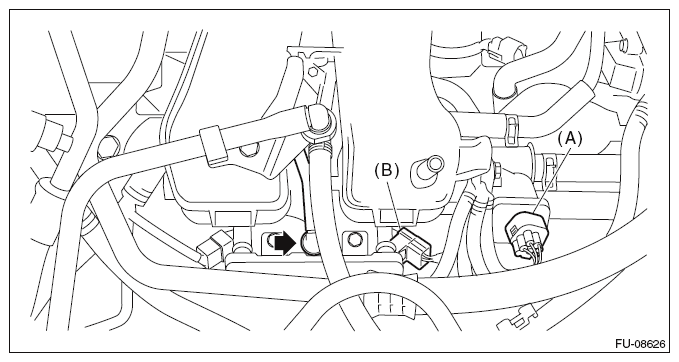 (A)

(B)

FU-08626