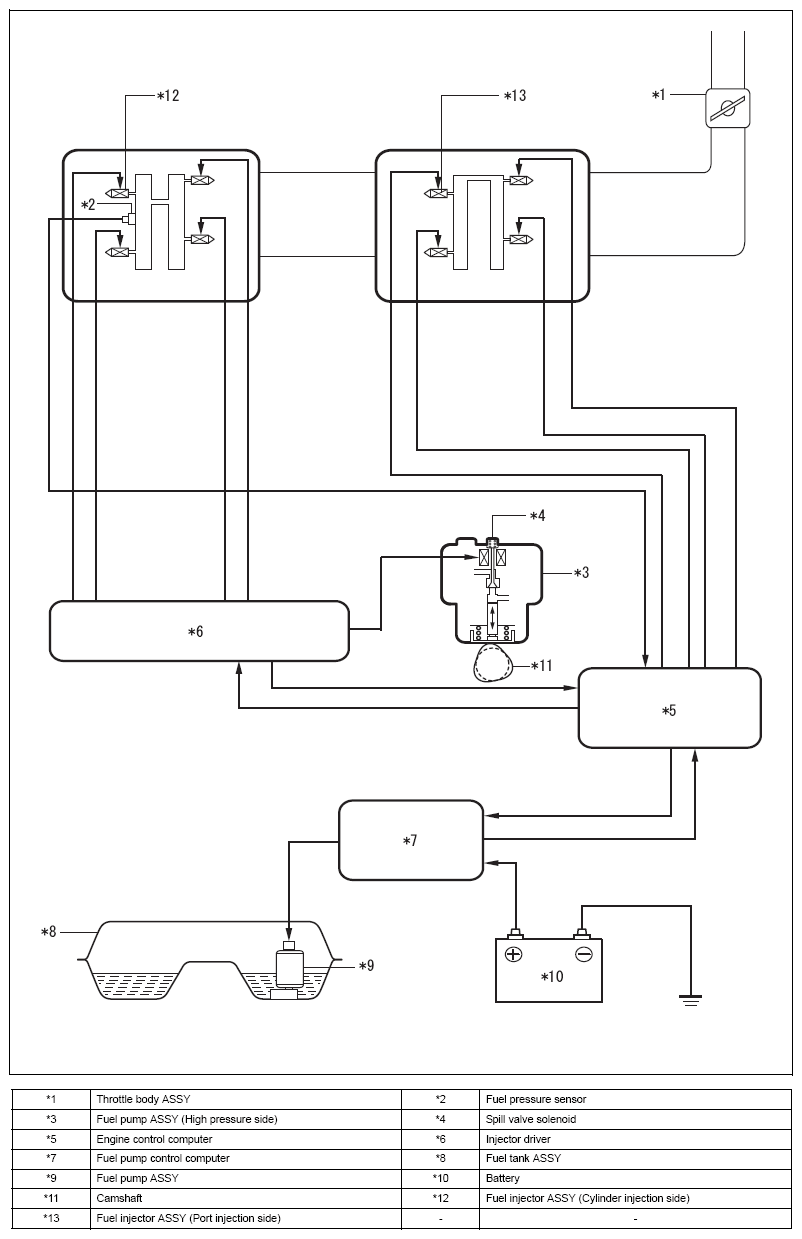 *12

*13

*1

*2

*4

*3

*6

*11

*5

*7

*8

*9

*10

| *1 | Throttle body ASSY | *2 | Fuel pressure sensor |
|---|---|---|---|
| *3 | Fuel pump ASSY (High pressure side) | *4 | Spill valve solenoid |
| *5 | Engine control computer | *6 | Injector driver |
| *7 | Fuel pump control computer | *8 | Fuel tank ASSY |
| *9 | Fuel pump ASSY | *10 | Battery |
| *11 | Camshaft | *12 | Fuel injector ASSY (Cylinder injection side) |
| *13 | Fuel injector ASSY (Port injection side) | - | - |