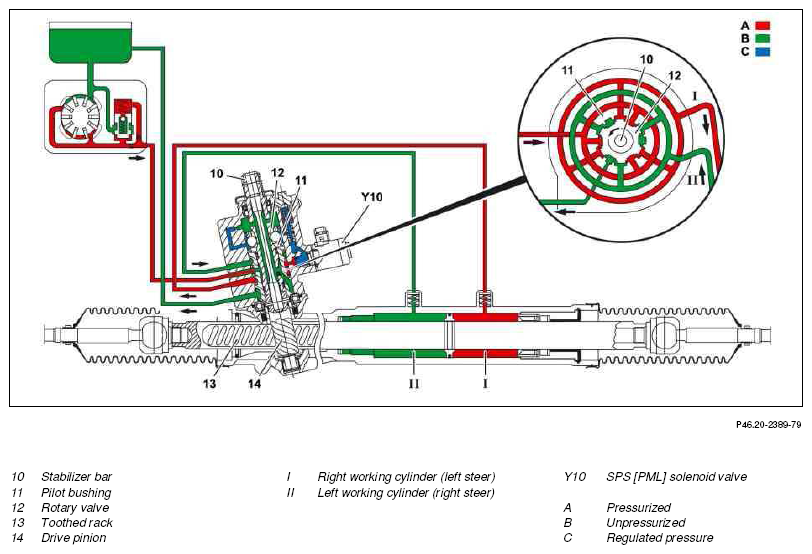 A
B
C

11
10
12
I
II

10
12
11
Y10

13
14
II
I

P46.20-2389-79

10 Stabilizer bar
11 Pilot bushing
12 Rotary valve
13 Toothed rack
14 Drive pinion

I Right working cylinder (left steer)
II Left working cylinder (right steer)

Y10 SPS [PML] solenoid valve

A Pressurized
B Unpressurized
C Regulated pressure