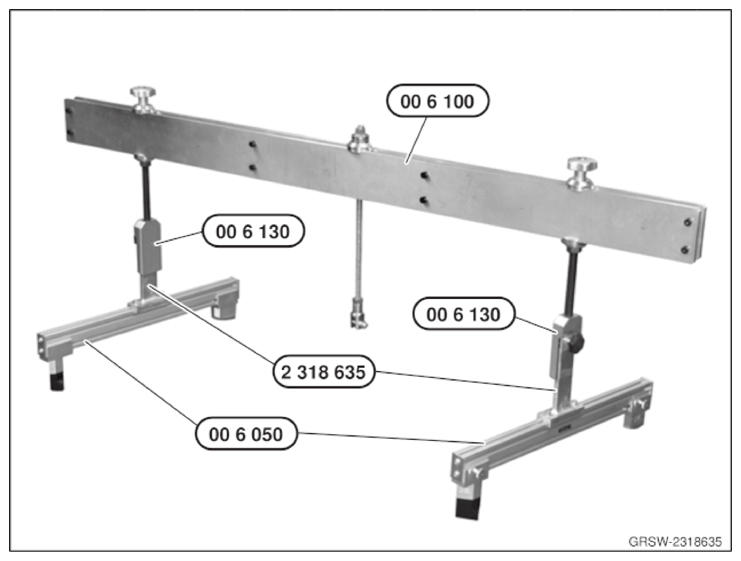 00 6 100

00 6 130

00 6 130

2 318 635

00 6 050

GRSW-2318635