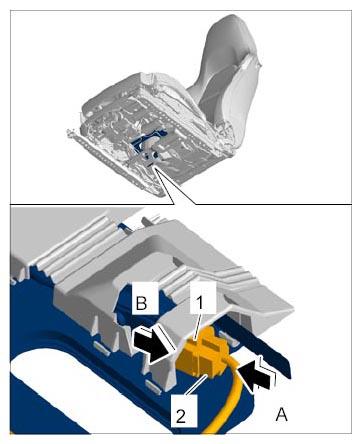 B
1
2
A