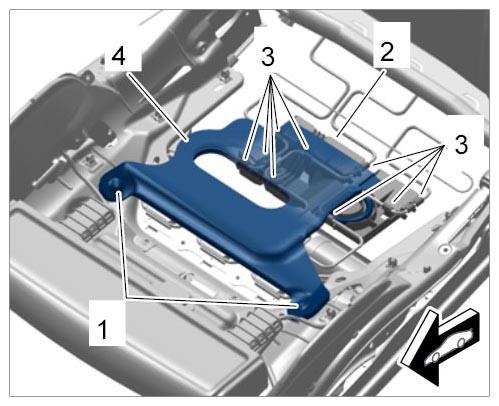 4
3
2
3
1