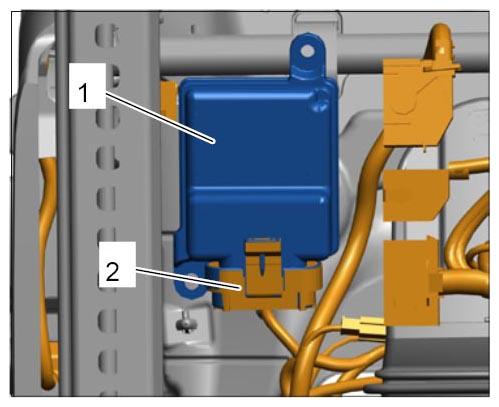 1

2