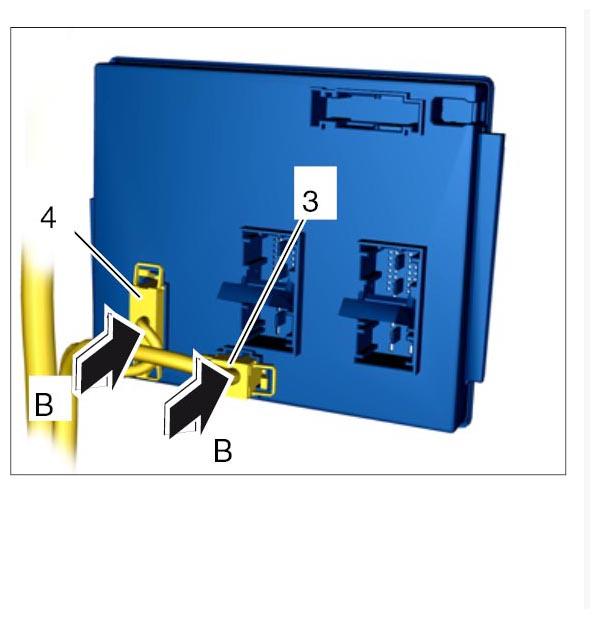 3
4
B
B