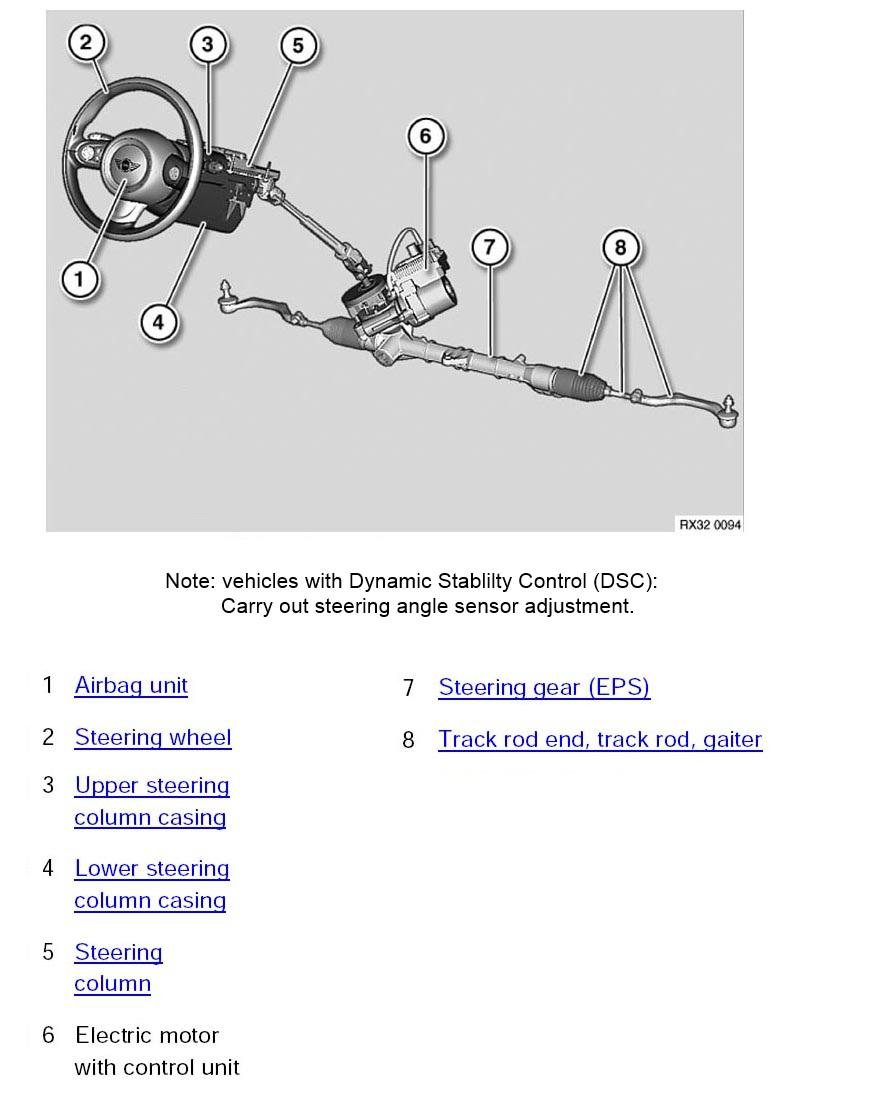 2
3
5
6
7
8
1
4
RX32 0094

Note: vehicles with Dynamic Stablilty Control (DSC): Carry out steering angle sensor adjustment.

1 Airbag unit

2 Steering wheel

3 Upper steering column casing

4 Lower steering column casing

5 Steering column

6 Electric motor with control unit

7 Steering gear (EPS)

8 Track rod end, track rod, gaiter