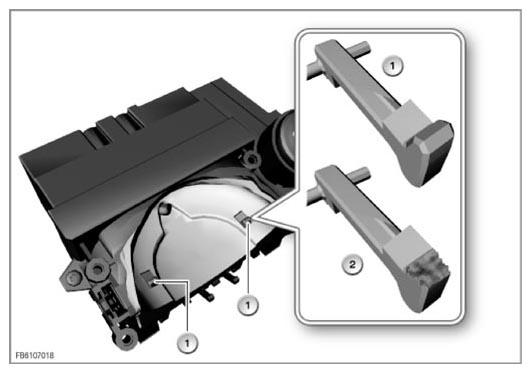 1

2

1

1

FB6107018