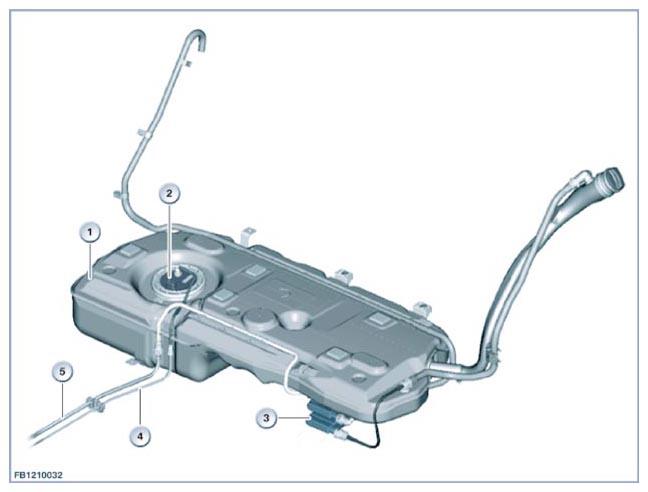 2
1
5
4
3
FB1210032