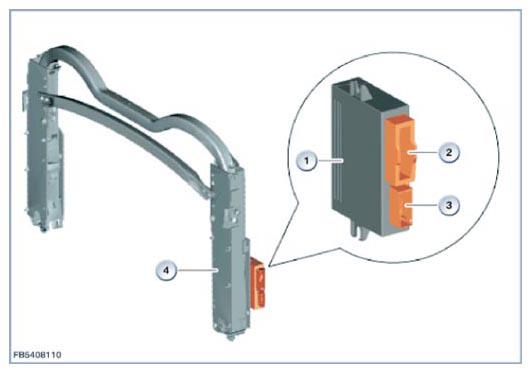 1
2
3
4
FB5408110