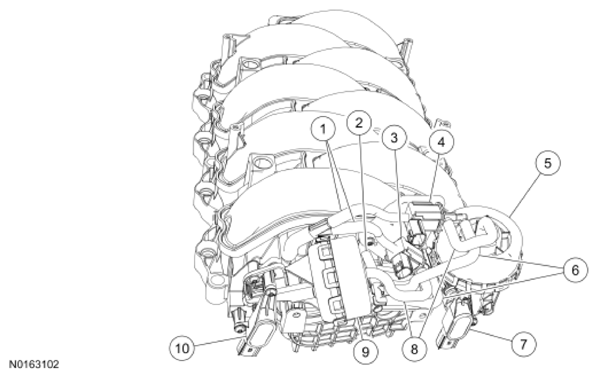 1
2
3
4
5
6
7
8
9
10
N0163102