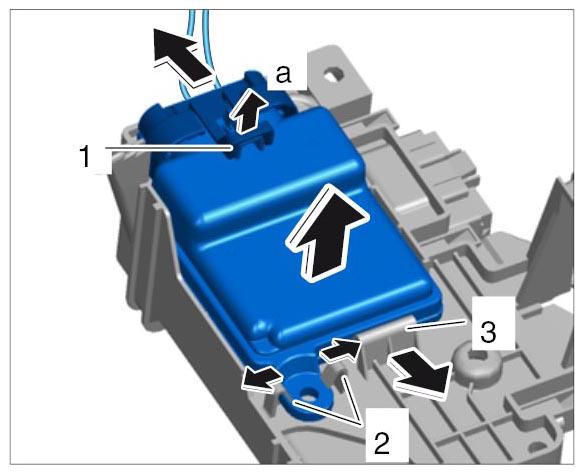 a
1
3
2