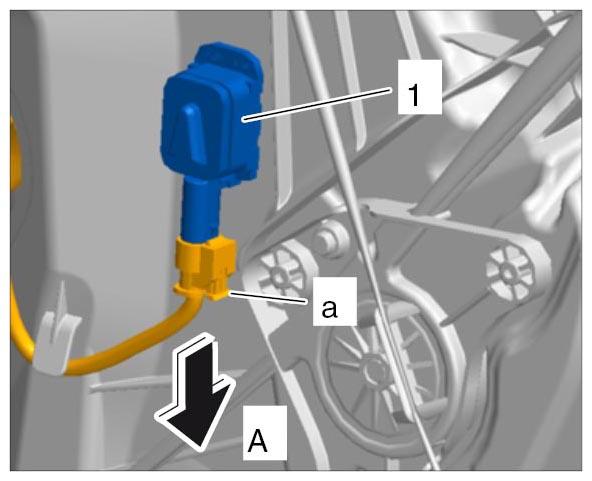 1

a

A