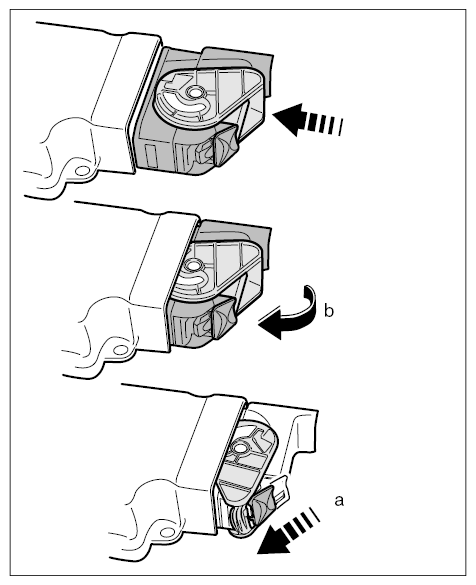 b

a