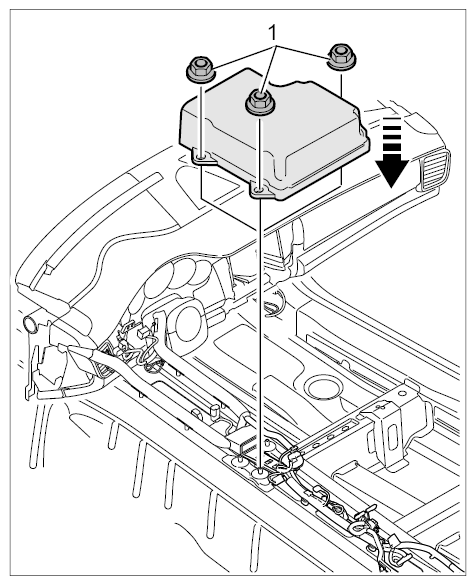 1