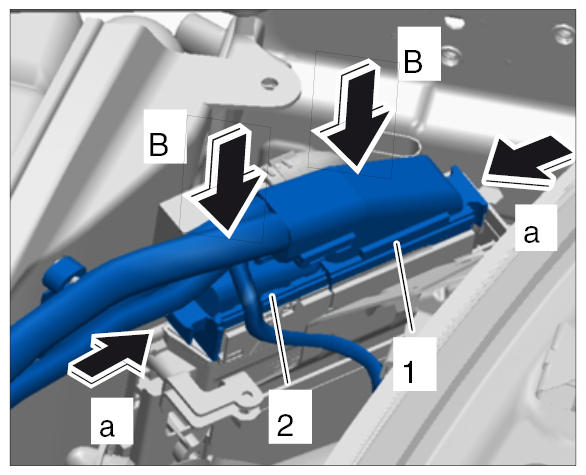 B
B
a
1
2
a