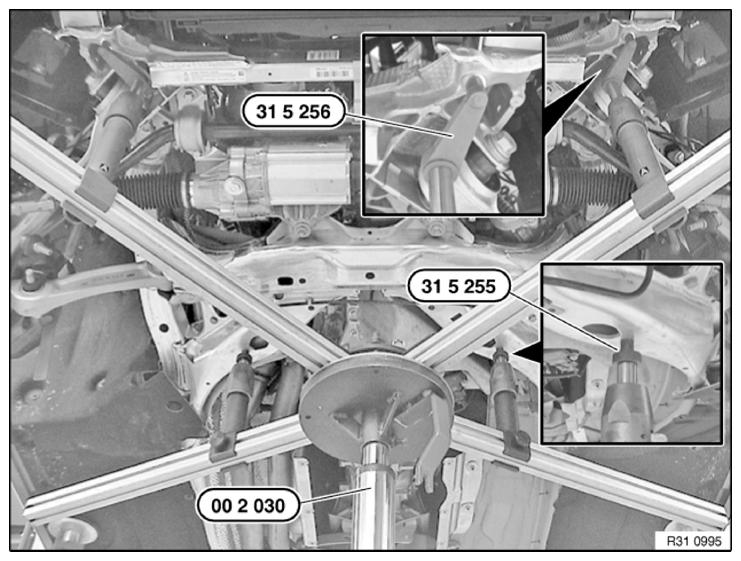 31 5 256

31 5 255

00 2 030

R31 0995