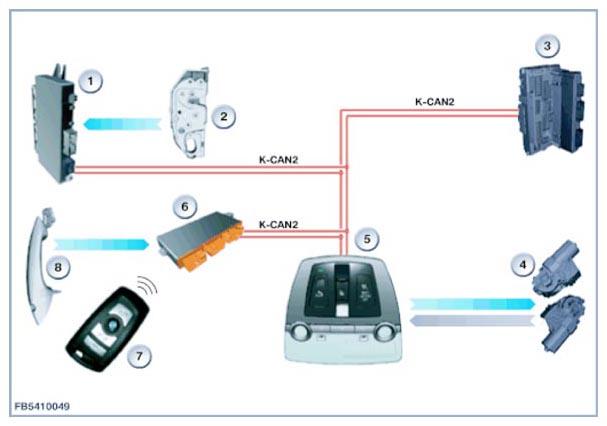 1
2
3
K-CAN2
K-CAN2
6
K-CAN2
5
8
4
7
FB5410049