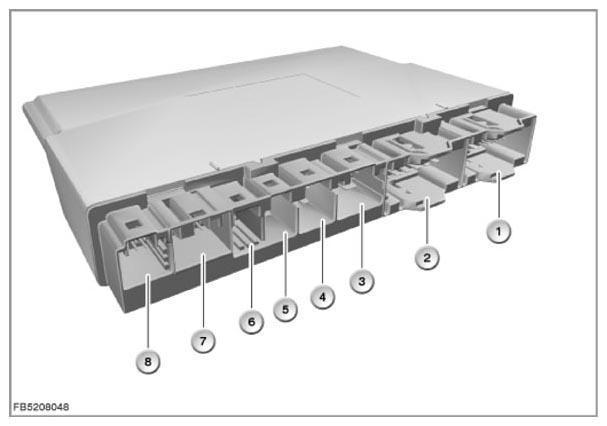 1
2
3
4
5
6
7
8
FB5208048