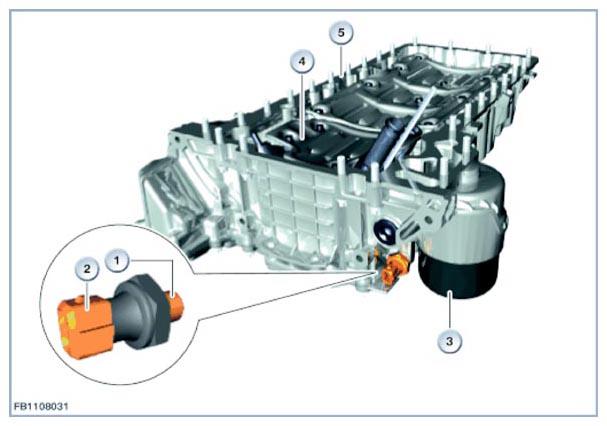 5
4
2
1
3
FB1108031