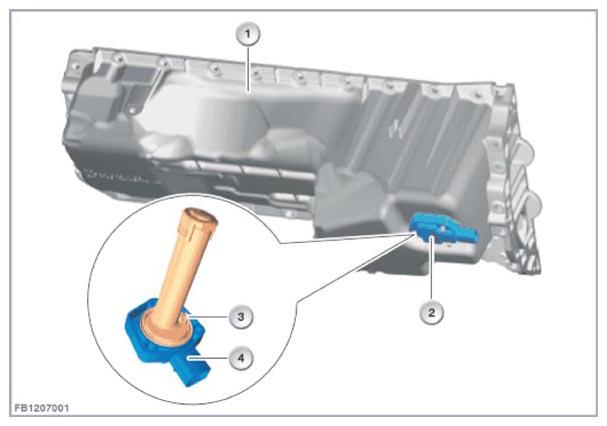 1
2
3
4
FB1207001