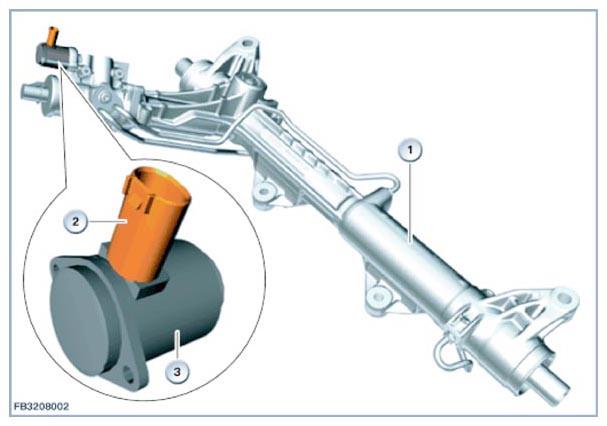 1
2
3
FB3208002