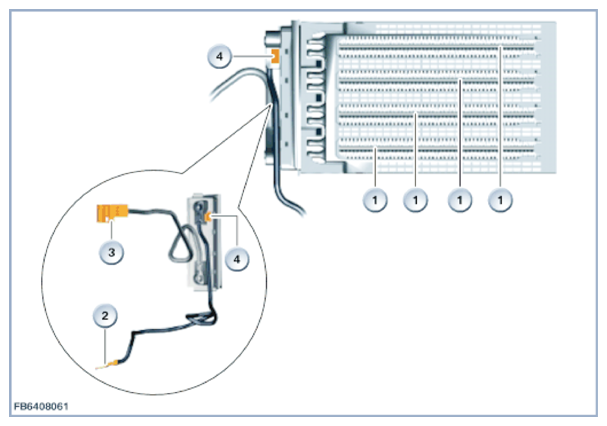 4

1 1 1 1

3

4

2

FB6408061