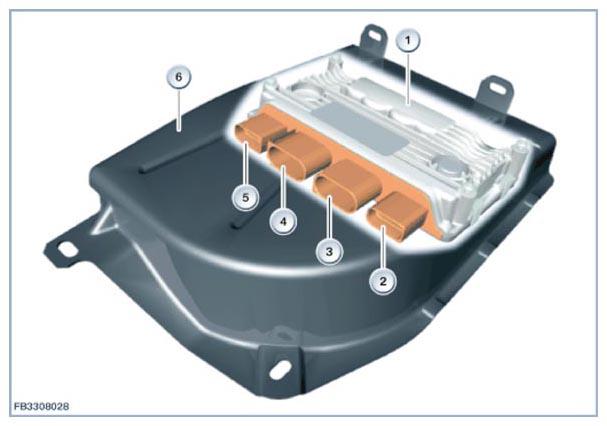 1
6
5
4
3
2
FB3308028