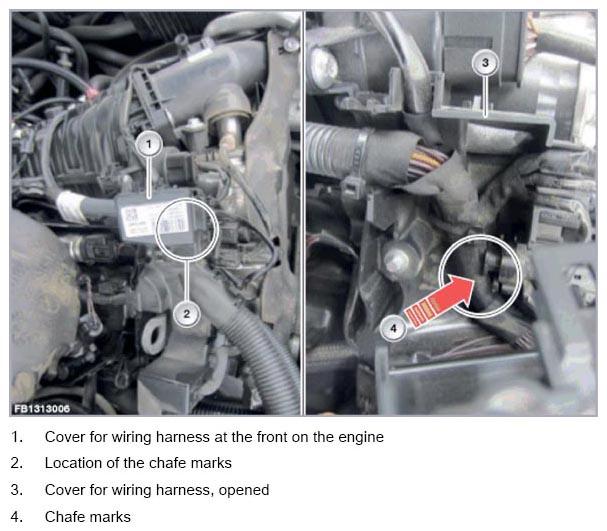 1
2
3
4
FB1313006

1. Cover for wiring harness at the front on the engine
2. Location of the chafe marks
3. Cover for wiring harness, opened
4. Chafe marks