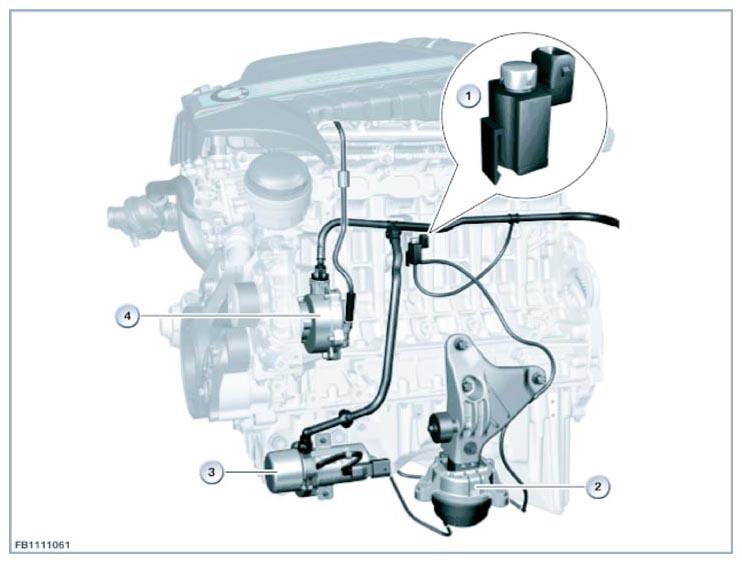 1
4
3
2
FB1111061