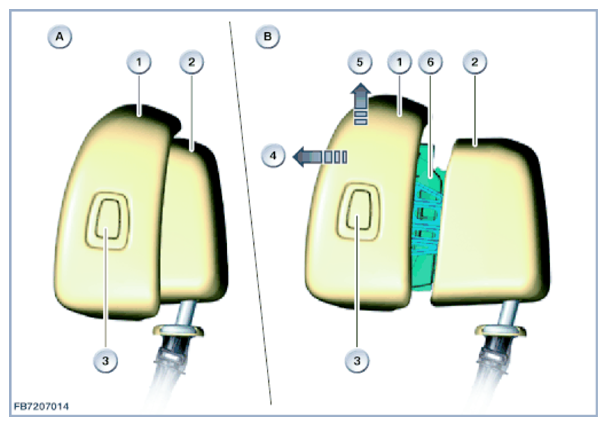 A
1
2
3
B
5
1
6
2
4
3
FB7207014