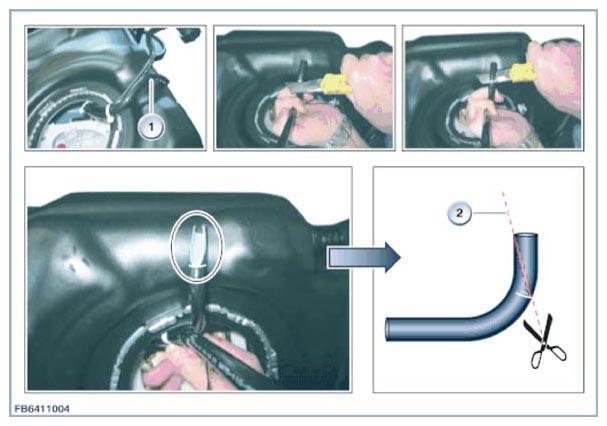 1

2

FB6411004